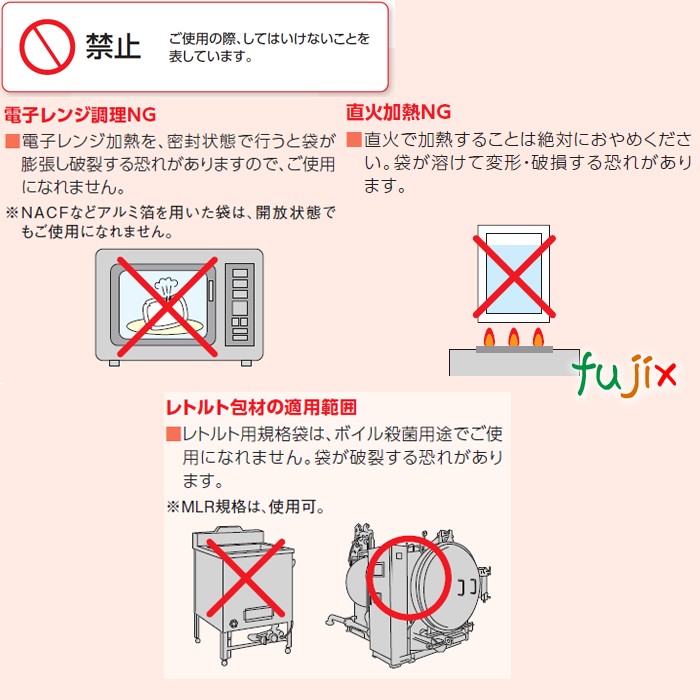 禁止

ご使用の際、してはいけないことを表しています。

電子レンジ調理NG

■電子レンジ加熱を、密封状態で行うと袋が膨張し破裂する恐れがありますので、ご使用になれません。

※NACFなどアルミ箔を用いた袋は、開放状態でもご使用になれません。

直火加熱NG

■直火で加熱することは絶対におやめください。袋が溶けて変形・破損する恐れがあります。

fujix

レトルト包材の適用範囲

■レトルト用規格袋は、ボイル殺菌用途でご使用になれません。袋が破裂する恐れがあります。

※MLR規格は、使用可。